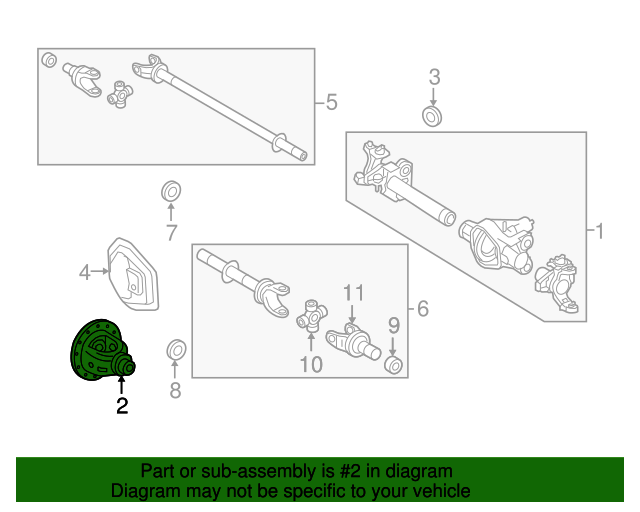 5
3
1
7
4
6
11
9
10
8
2

Part or sub-assembly is #2 in diagram
Diagram may not be specific to your vehicle