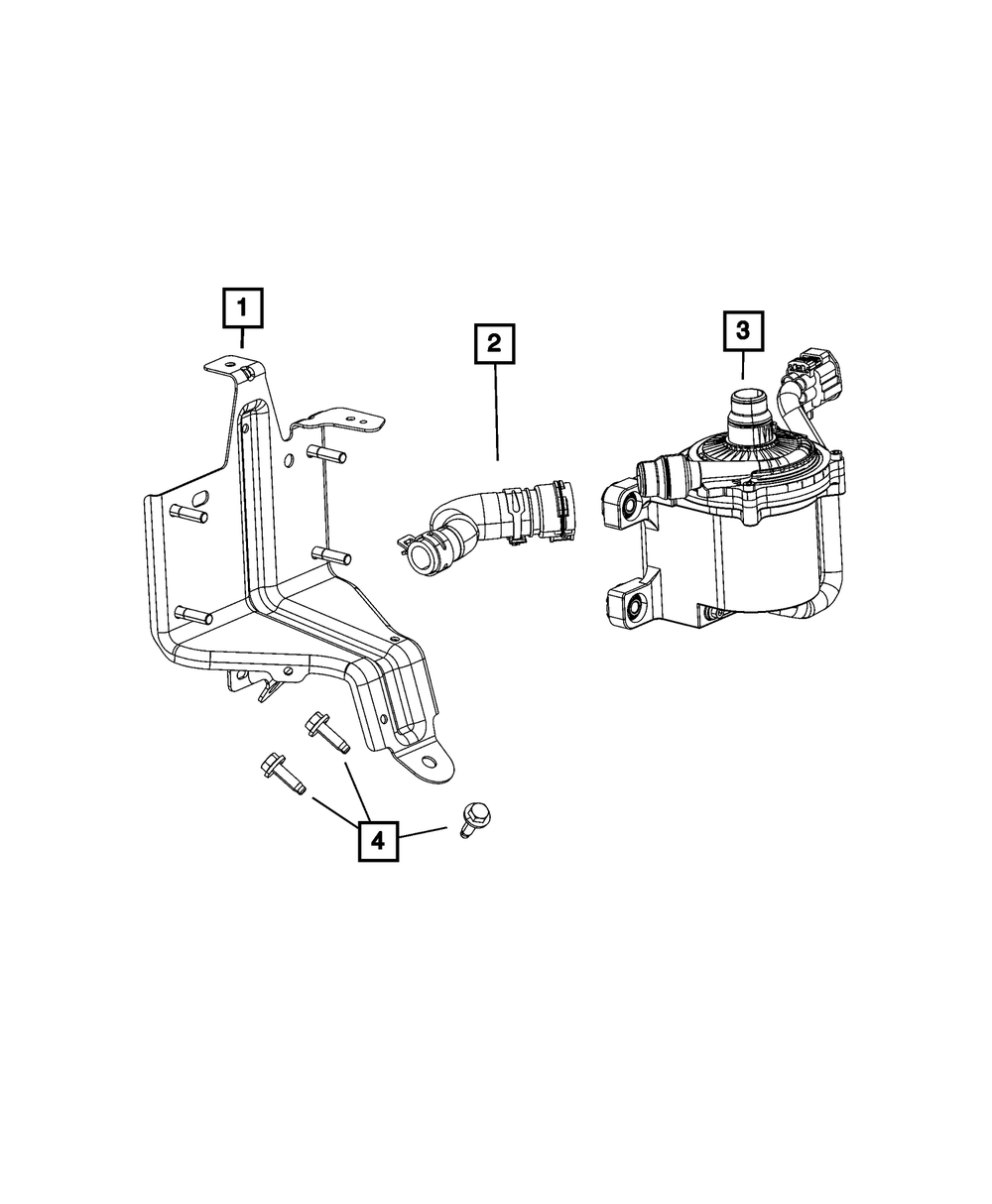 1

2

3

4