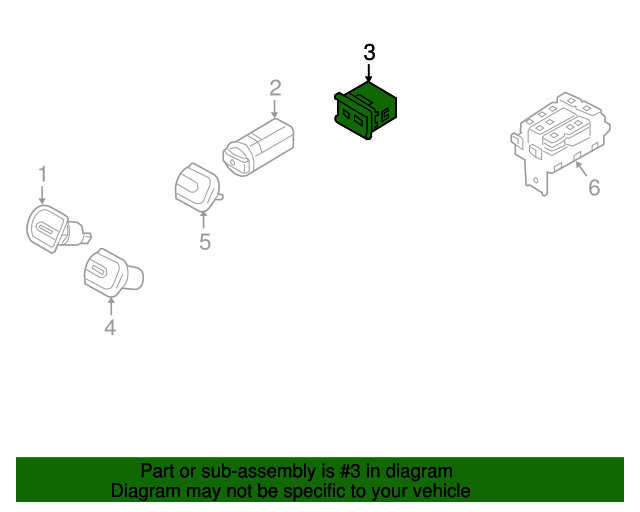 3

2

1

6

5

4

Part or sub-assembly is #3 in diagram
Diagram may not be specific to your vehicle