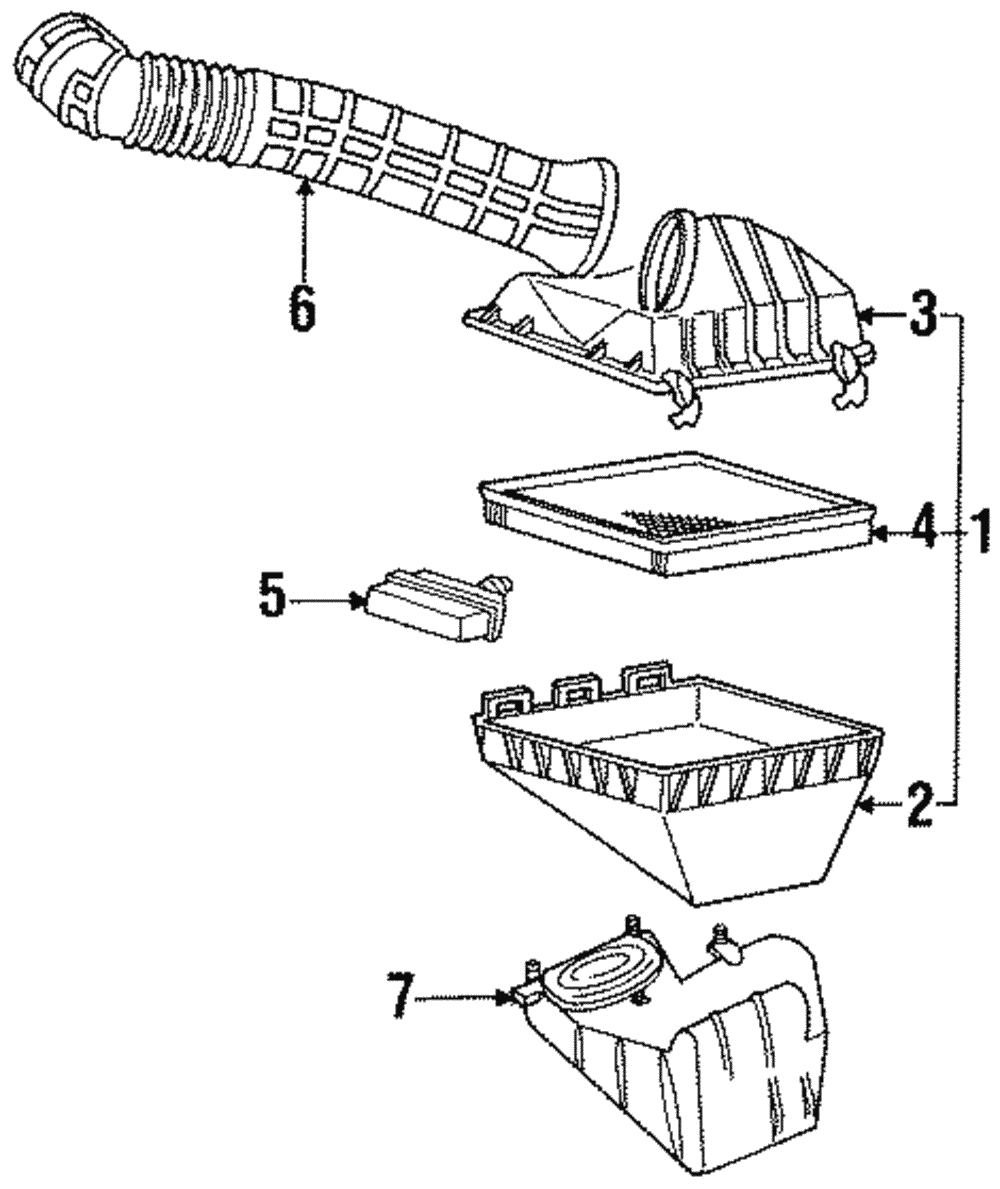 6
3
4
1
5
2
7