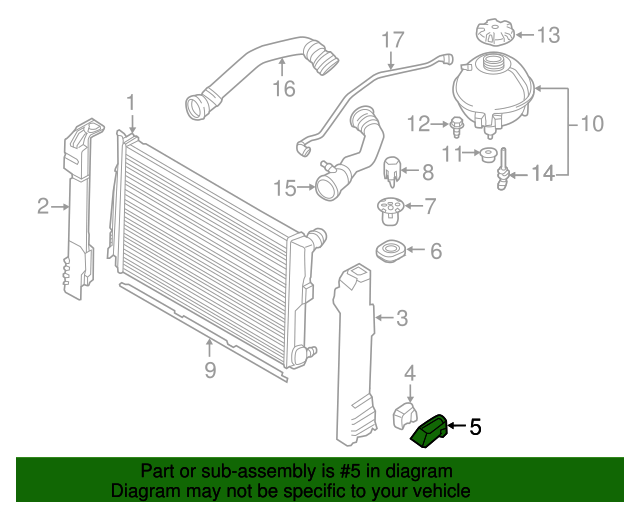 17
13
16
1
12
10
11
8
14
15
2
7
6
3
9
4
5
Part or sub-assembly is #5 in diagram
Diagram may not be specific to your vehicle