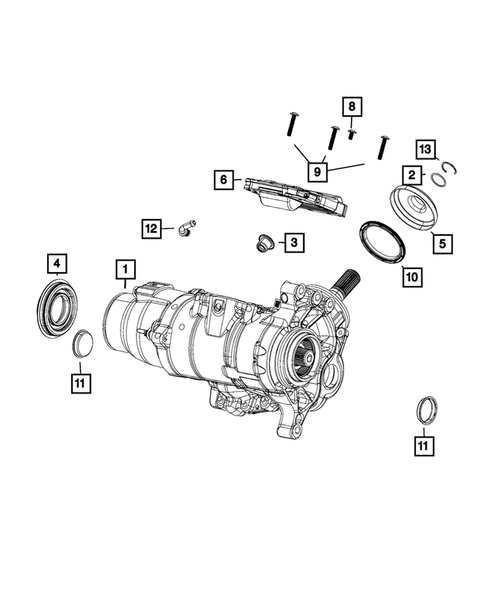 8
13
9
2
6
5
12
3
10
4
1
11
11