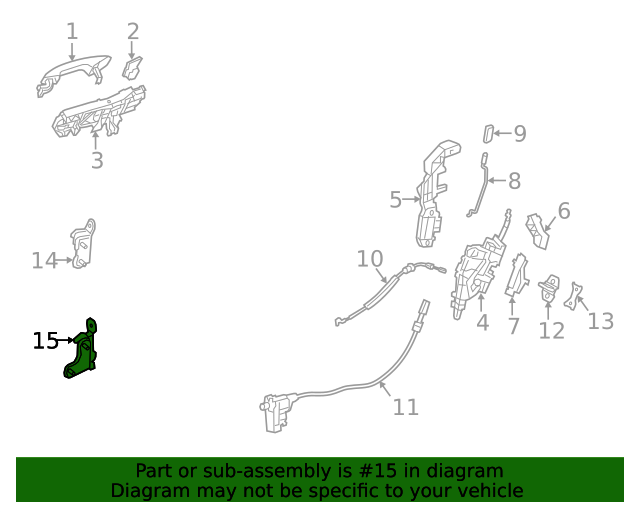 1
2
3
9
8
5
6
14
10
4
7
12
13
15
11

Part or sub-assembly is #15 in diagram
Diagram may not be specific to your vehicle