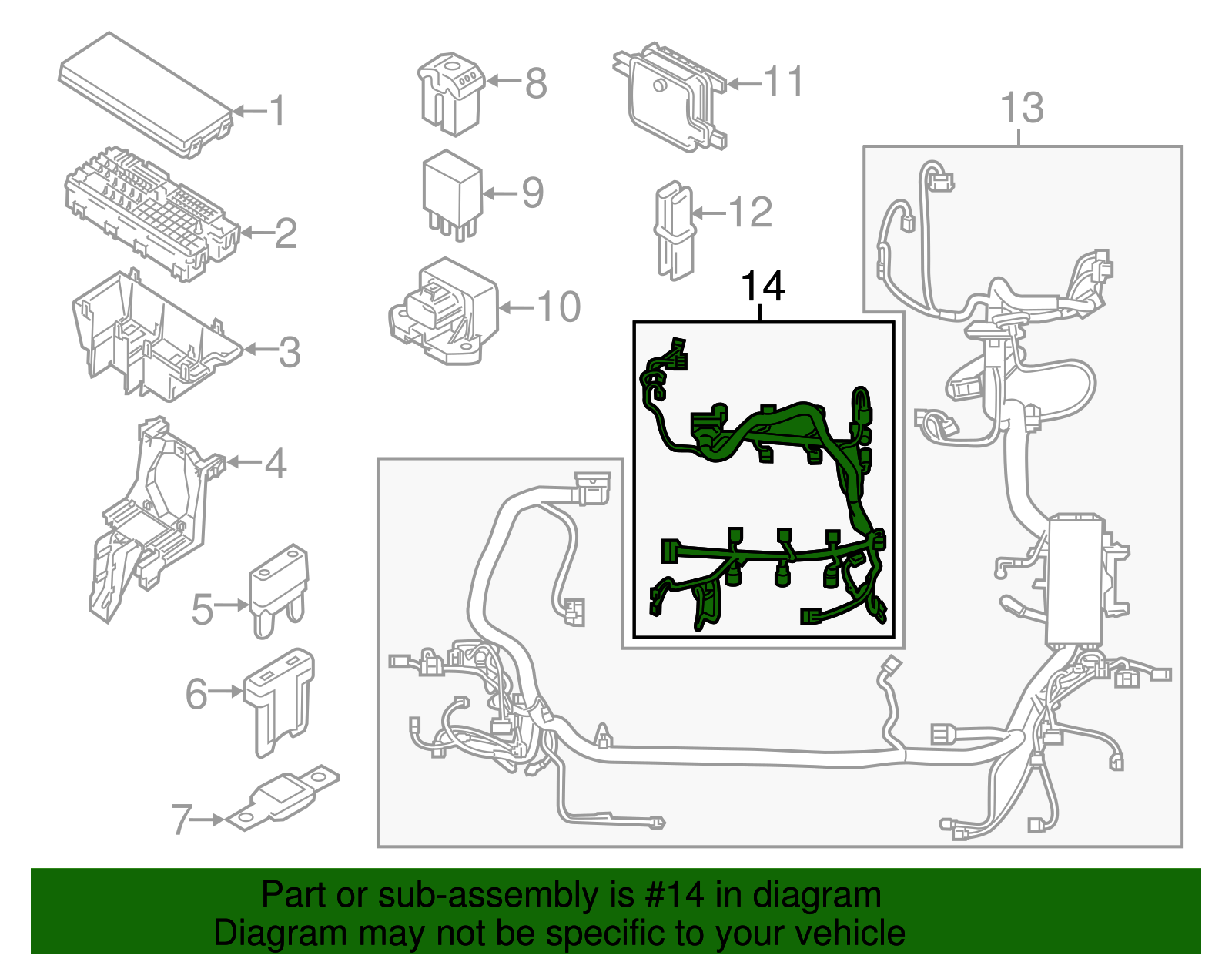 1
2
3
4
5
6
7
8
9
10
11
12
13
14

Part or sub-assembly is #14 in diagram
Diagram may not be specific to your vehicle