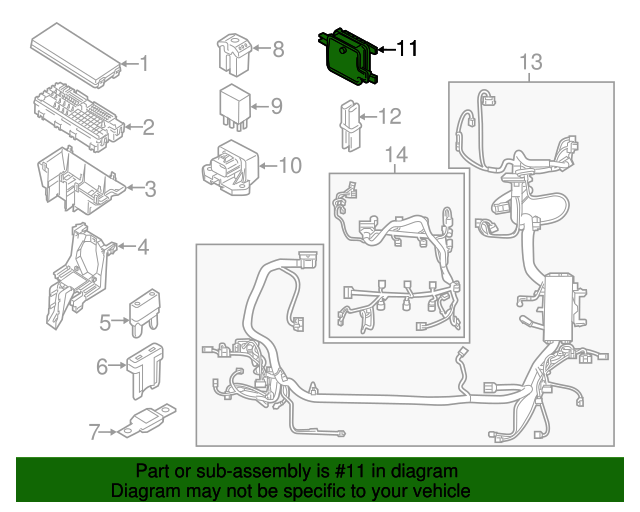 1
2
3
4
5
6
7
8
9
10
11
12
13
14

Part or sub-assembly is #11 in diagram
Diagram may not be specific to your vehicle