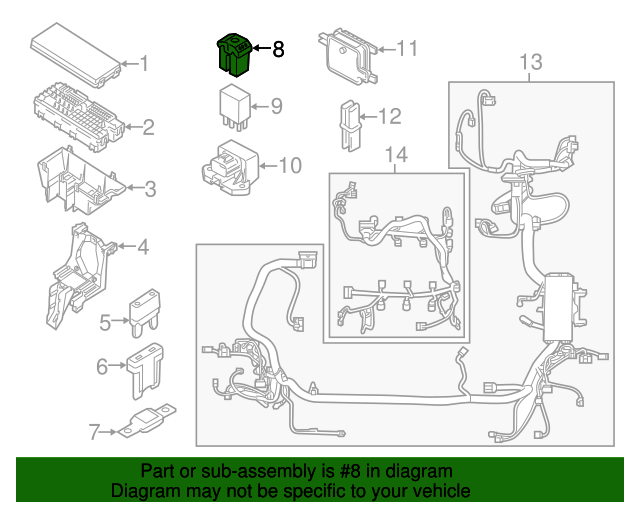 1
2
3
4
5
6
7
8
9
10
11
12
13
14

Part or sub-assembly is #8 in diagram
Diagram may not be specific to your vehicle