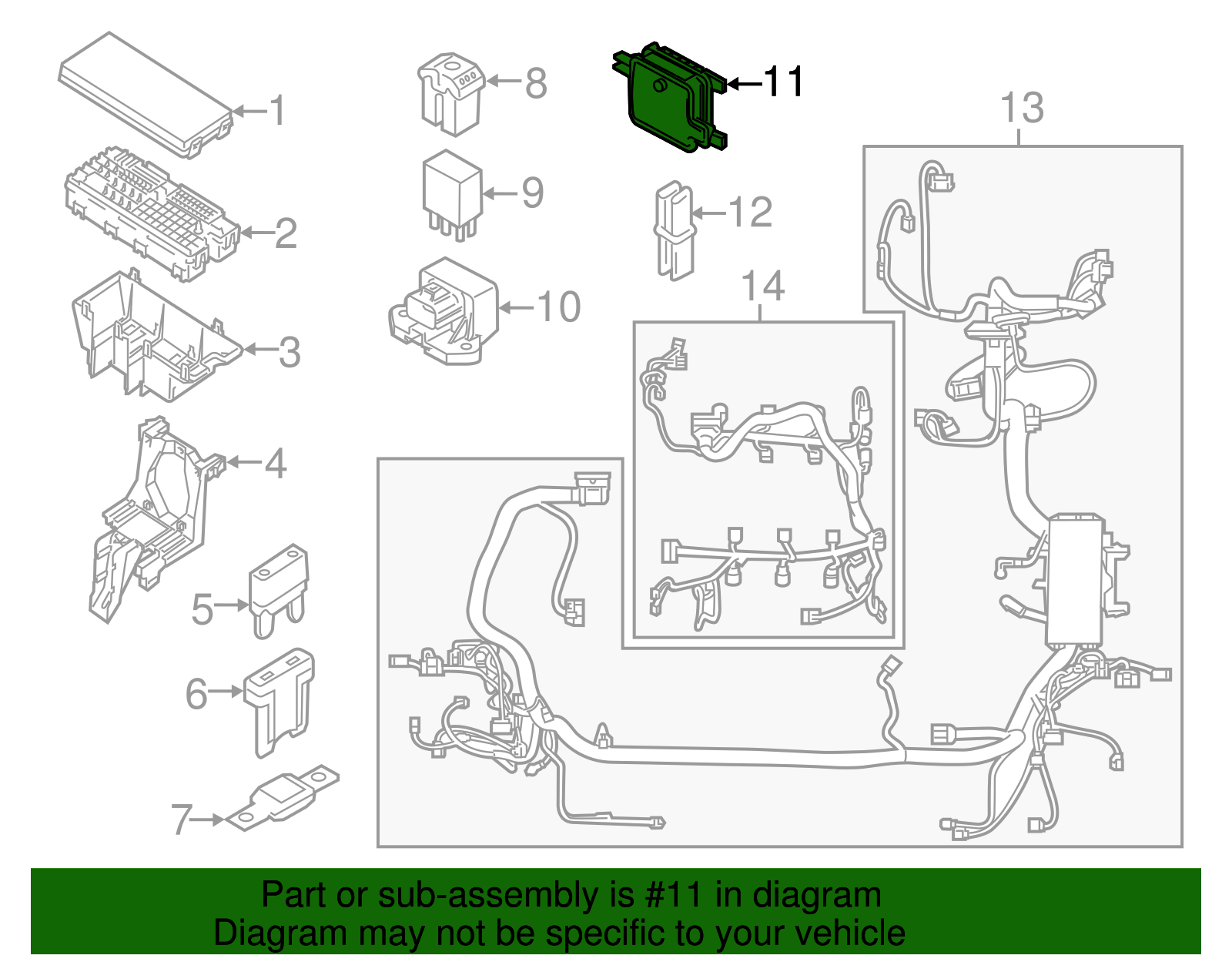 1
2
3
4
5
6
7
8
9
10
11
12
13
14

Part or sub-assembly is #11 in diagram
Diagram may not be specific to your vehicle