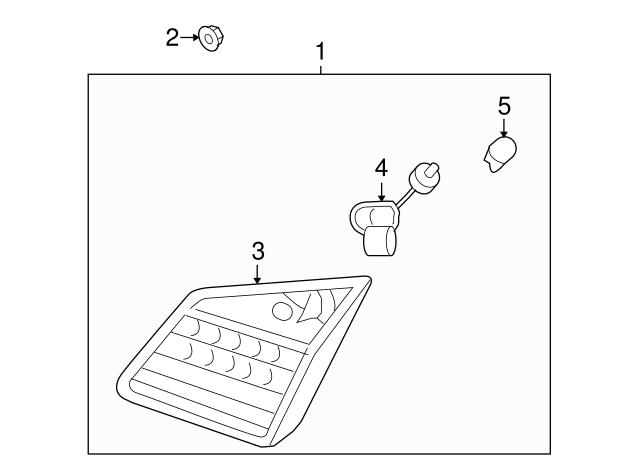 2
1
5
4
3