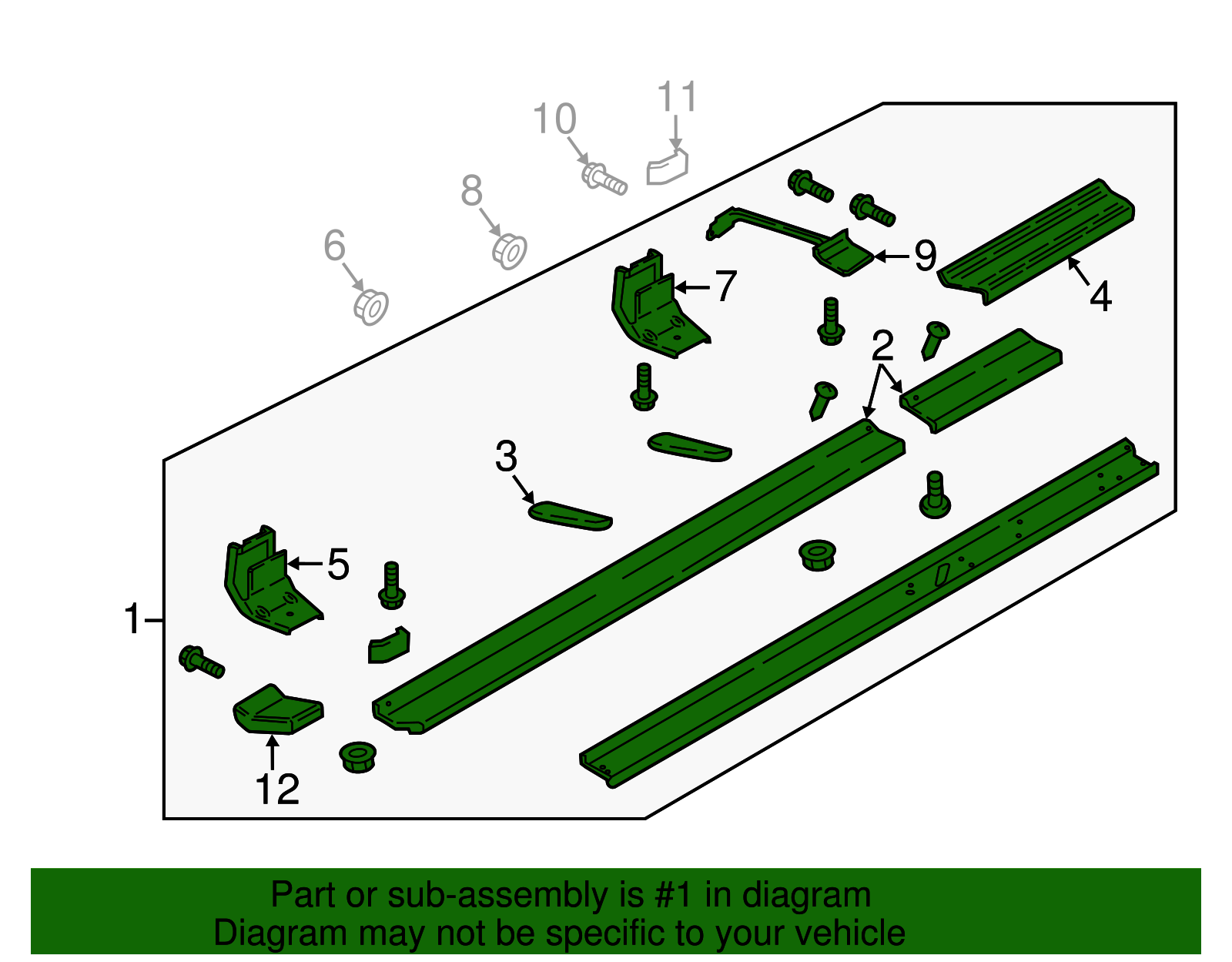 11
10
8
6
9
7
4
2
3
5
1
12

Part or sub-assembly is #1 in diagram
Diagram may not be specific to your vehicle