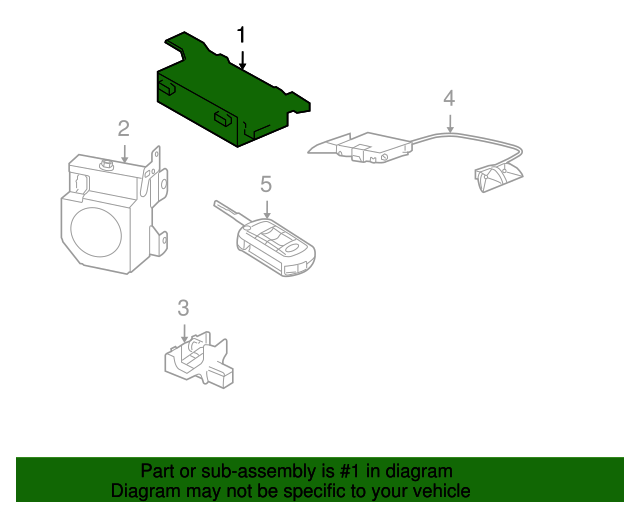 1
4
2
5
3

Part or sub-assembly is #1 in diagram
Diagram may not be specific to your vehicle