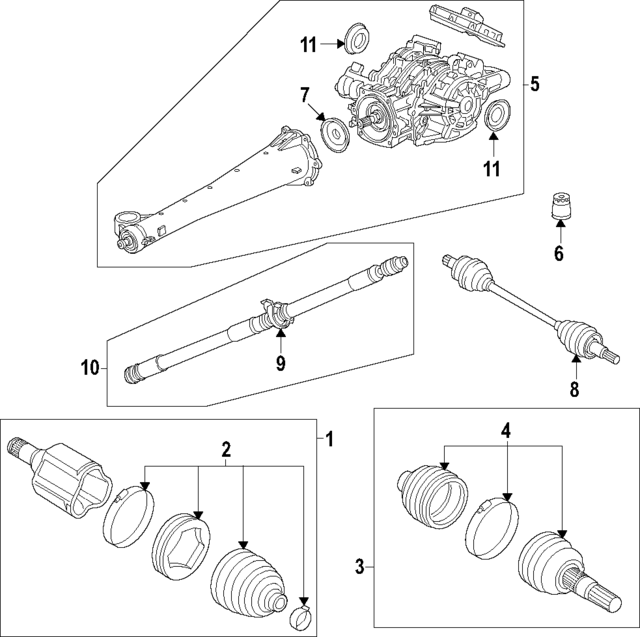 11
5
7
11
6
10
9
8
1
2
4
3