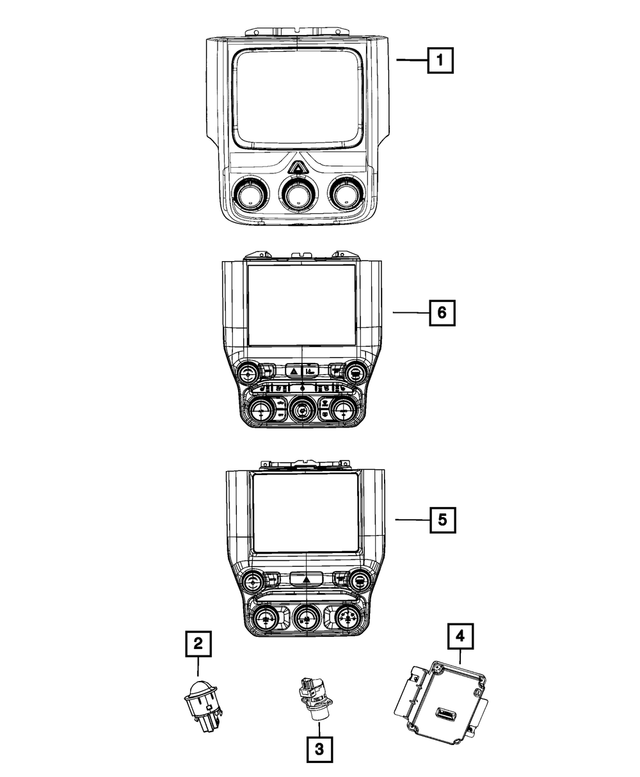 1

6

5

2

4

3