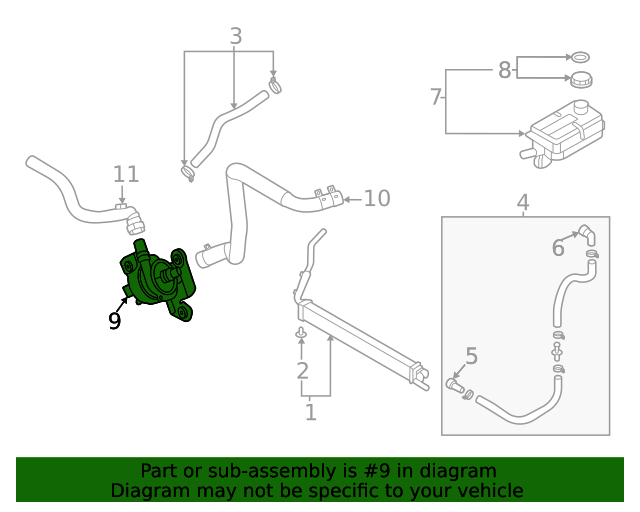 3
8
7
11
10
4
6
9
5
2
1

Part or sub-assembly is #9 in diagram
Diagram may not be specific to your vehicle