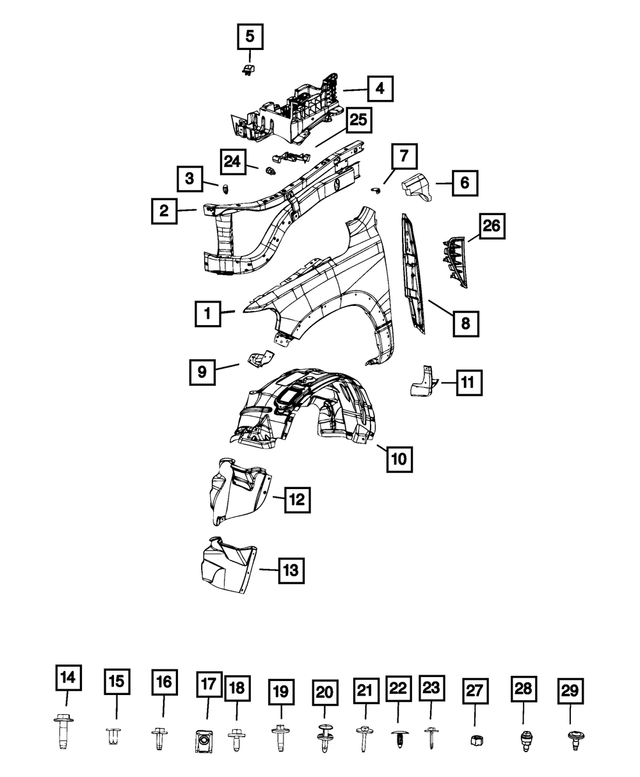 5
4
25
24
7
3
6
2
26
1
8
9
11
10
12
13
14
15
16
17
18
19
20
21
22
23
27
28
29