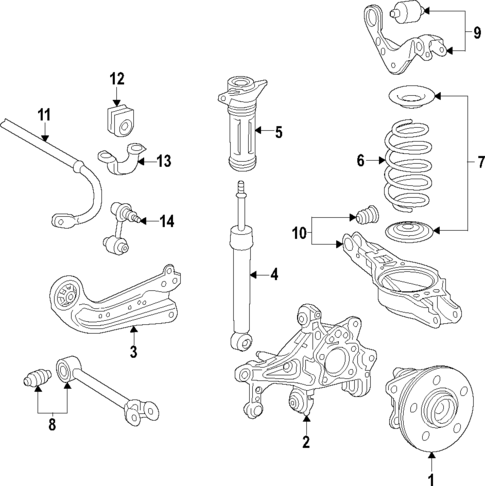 9
12
11
5
13
6
7
14
10
4
3
8
2
1