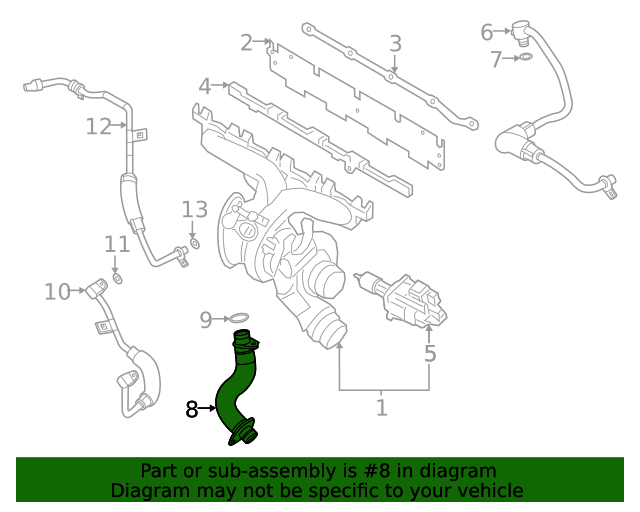 2
3
6
7
4
12
13
11
10
9
5
8
1

Part or sub-assembly is #8 in diagram
Diagram may not be specific to your vehicle