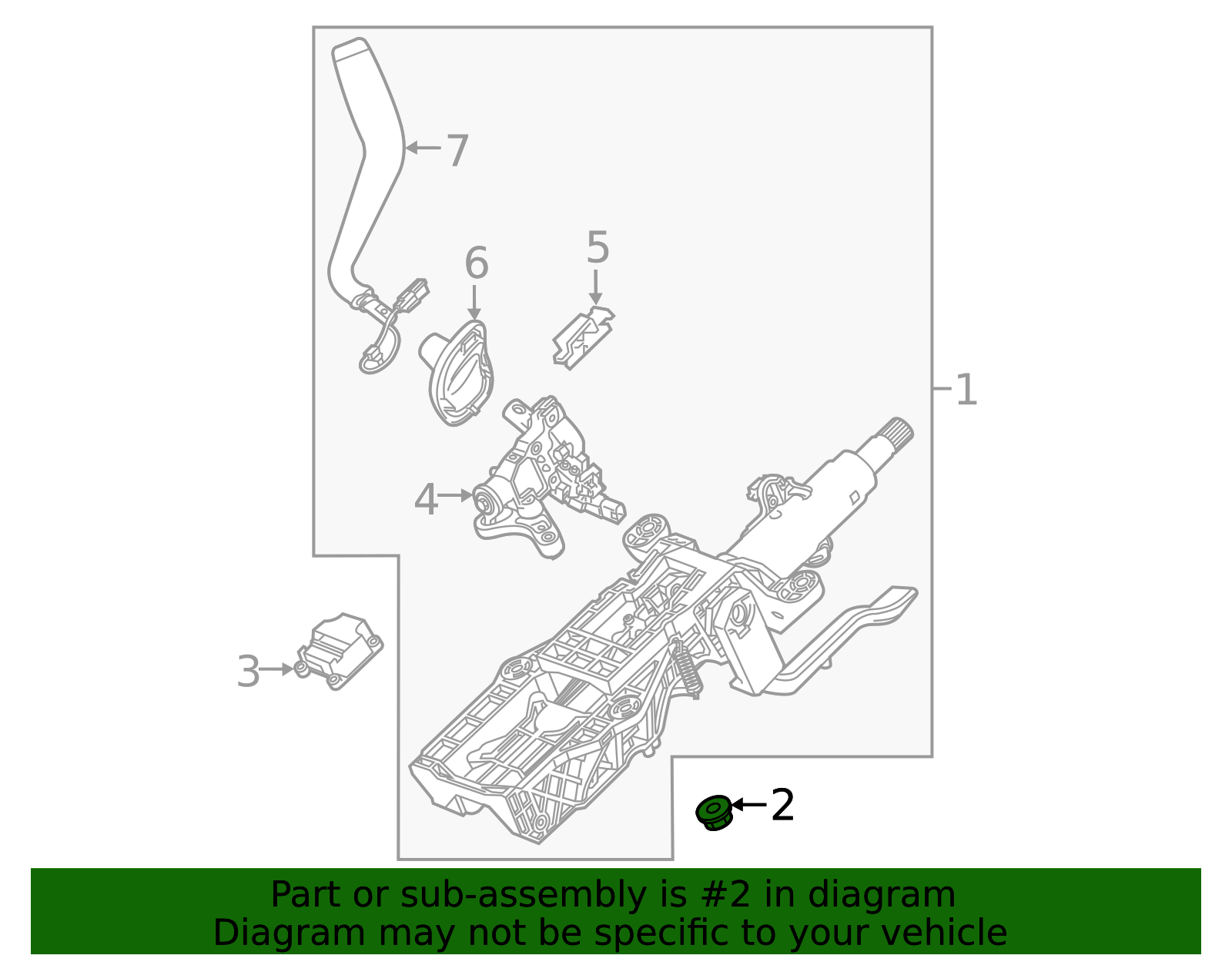 7
6
5
1
4
3
2

Part or sub-assembly is #2 in diagram
Diagram may not be specific to your vehicle