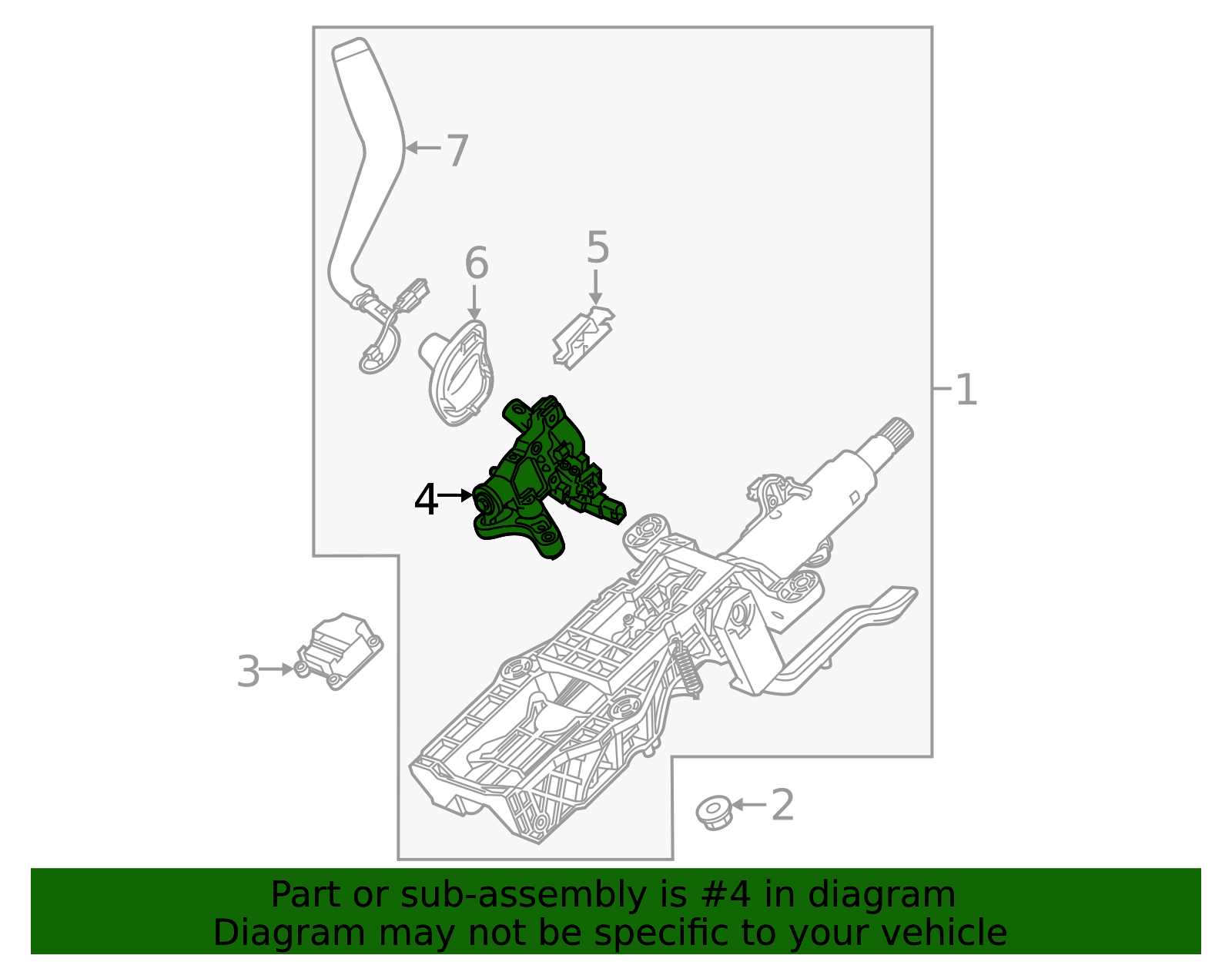 7
6
5
1
4
3
2
Part or sub-assembly is #4 in diagram
Diagram may not be specific to your vehicle