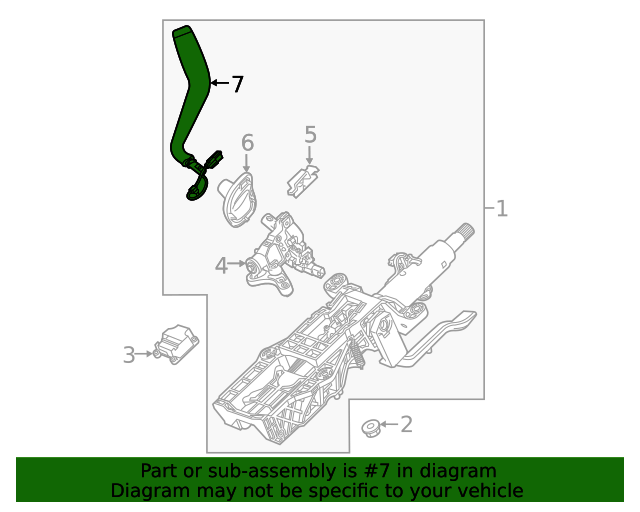 7
6
5
1
4
3
2
Part or sub-assembly is #7 in diagram
Diagram may not be specific to your vehicle