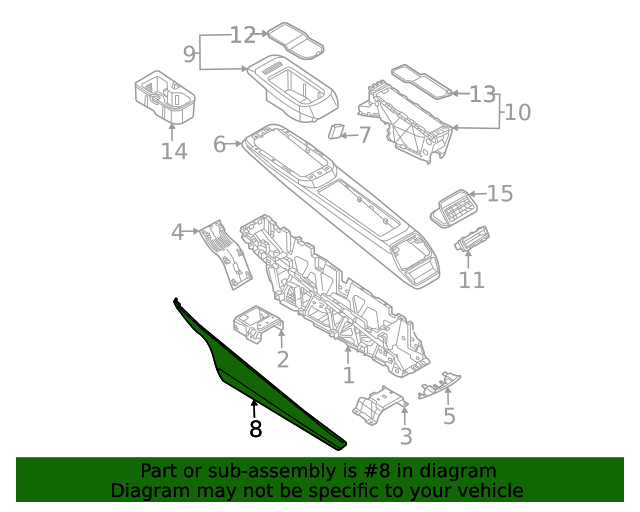 12
9
13
10
14
6
7
15
4
11
2
1
8
5
3

Part or sub-assembly is #8 in diagram
Diagram may not be specific to your vehicle