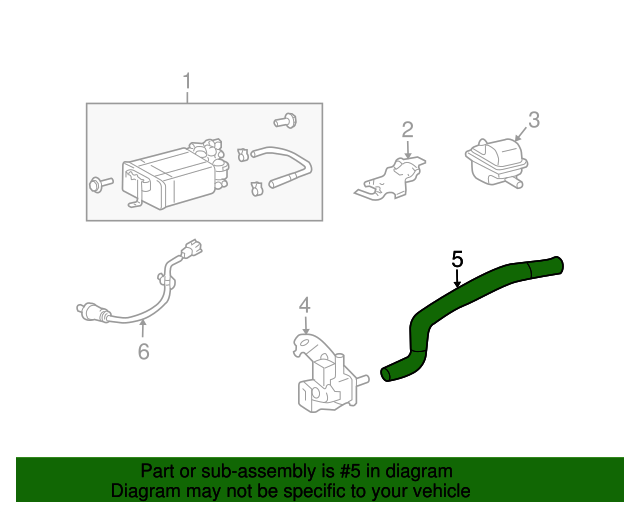 1
2
3
5
6
4

Part or sub-assembly is #5 in diagram
Diagram may not be specific to your vehicle