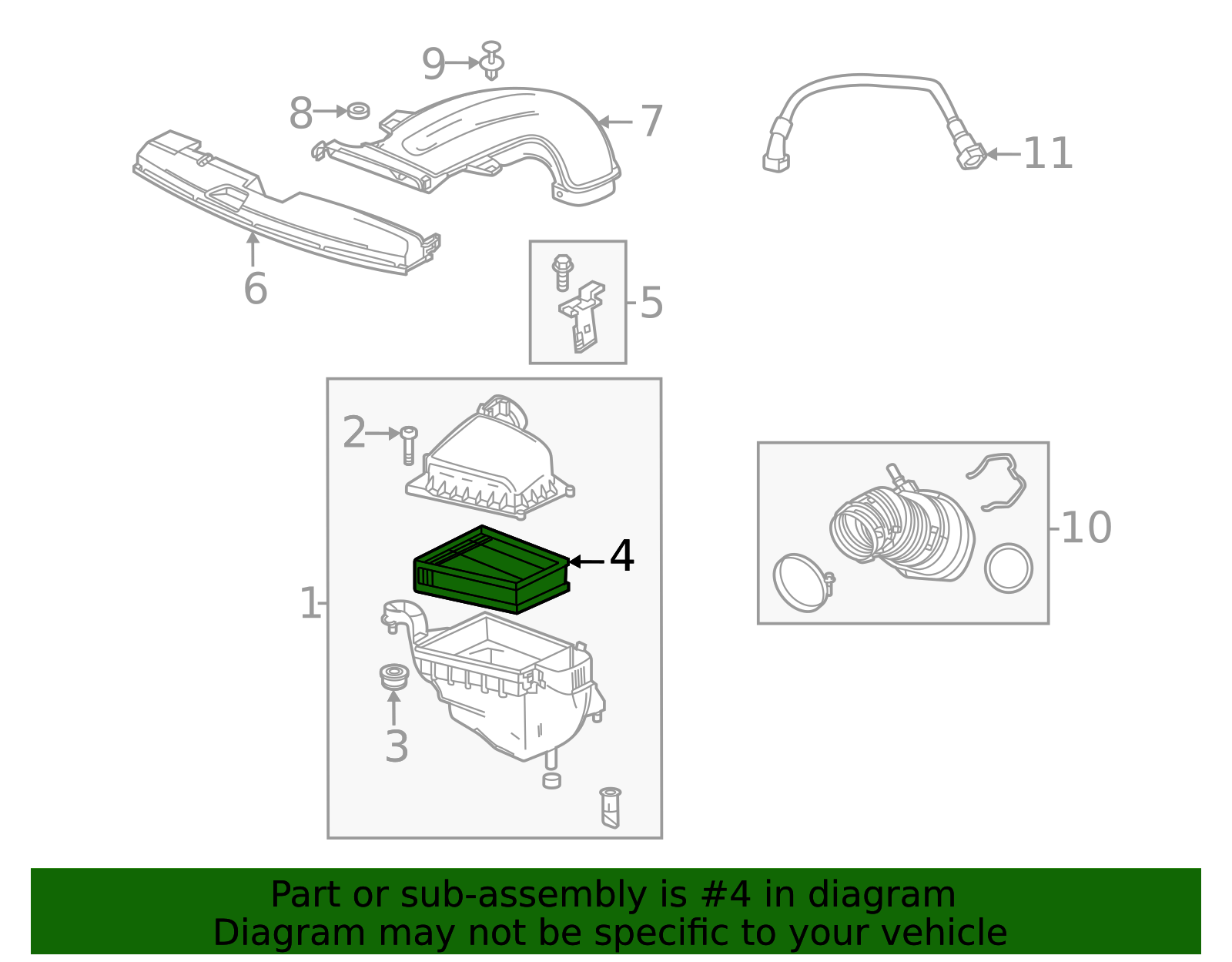 9
8
7
11
6
5
2
4
1
10
3

Part or sub-assembly is #4 in diagram
Diagram may not be specific to your vehicle