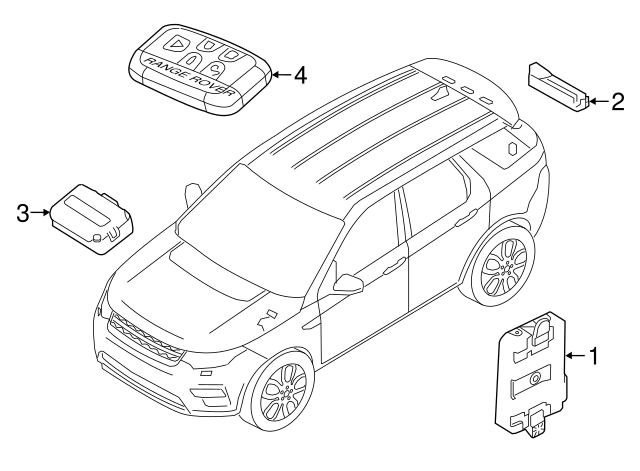 RANGE ROVER
4
2
3
1