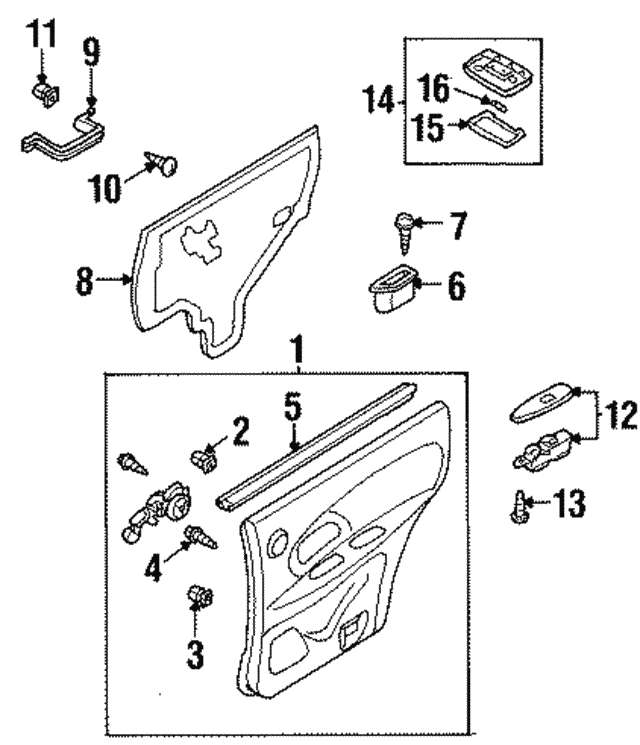 11
9
14
16
15
10
7
8
6
1
5
2
12
13
4
3