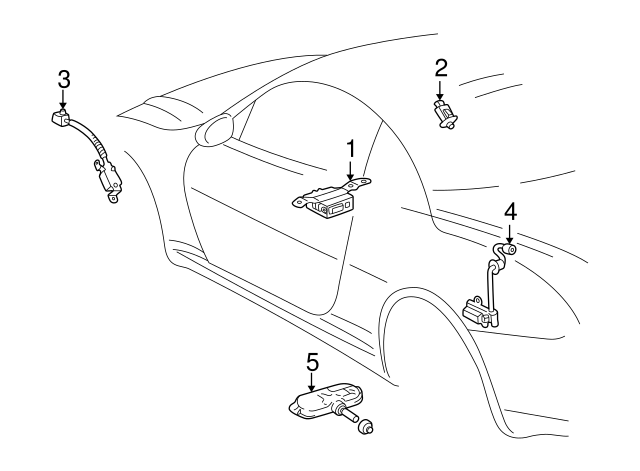 3
2
1
4
5