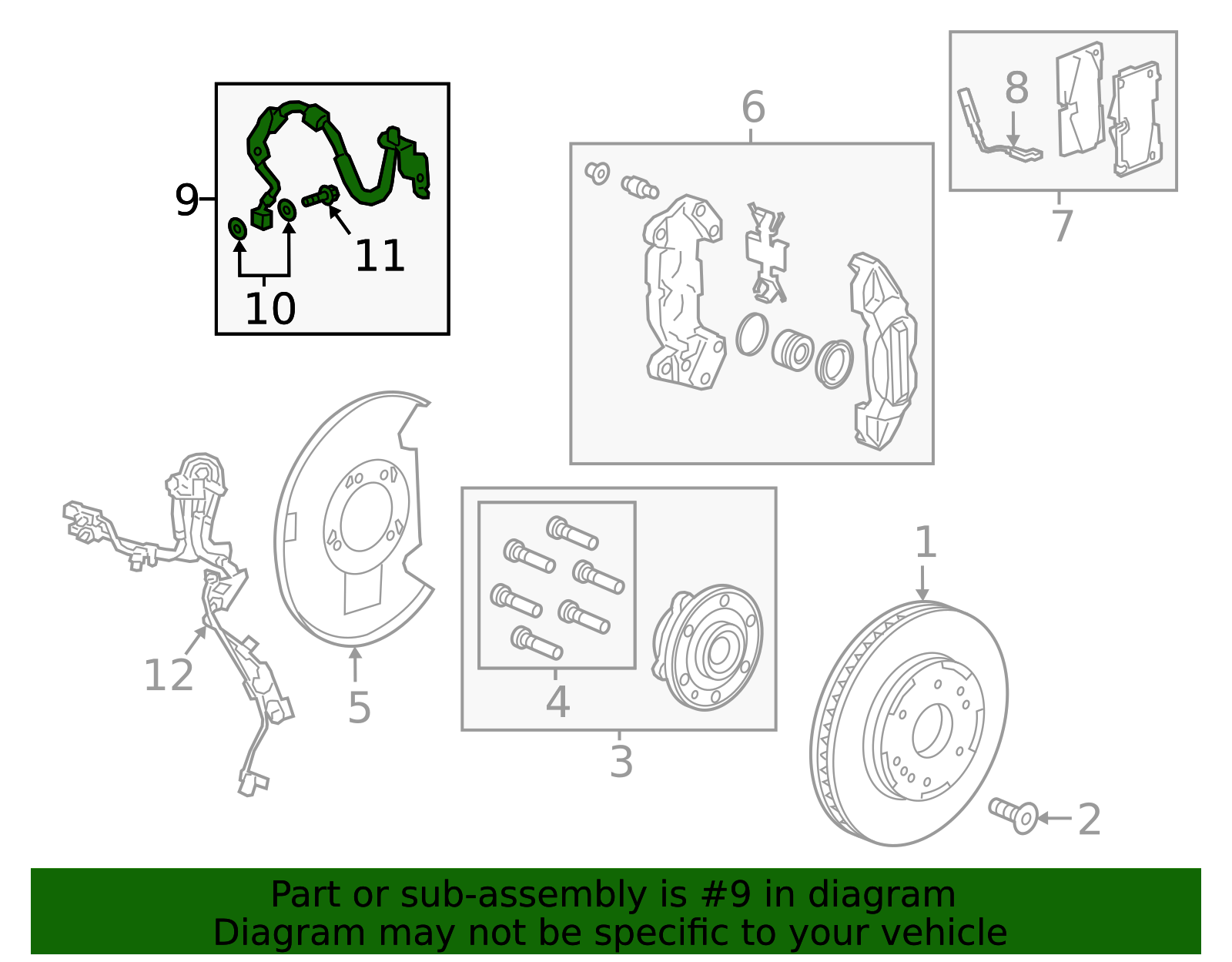 9
11
10
6
8
7
12
5
4
3
1
2

Part or sub-assembly is #9 in diagram
Diagram may not be specific to your vehicle