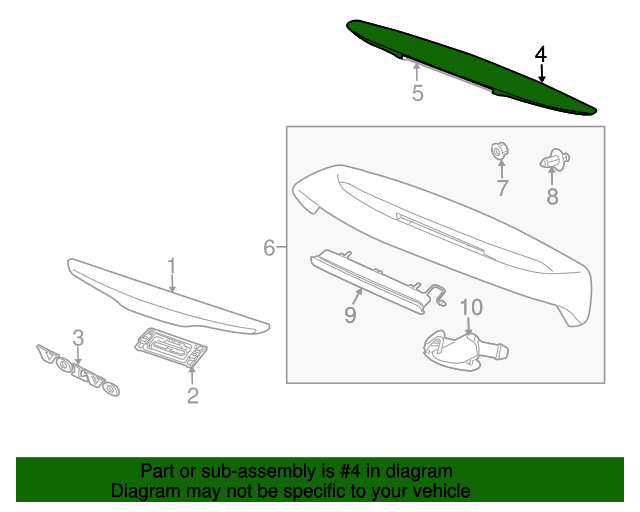 4
5
7
8
6
1
9
10
3
VOLVO
2

Part or sub-assembly is #4 in diagram
Diagram may not be specific to your vehicle