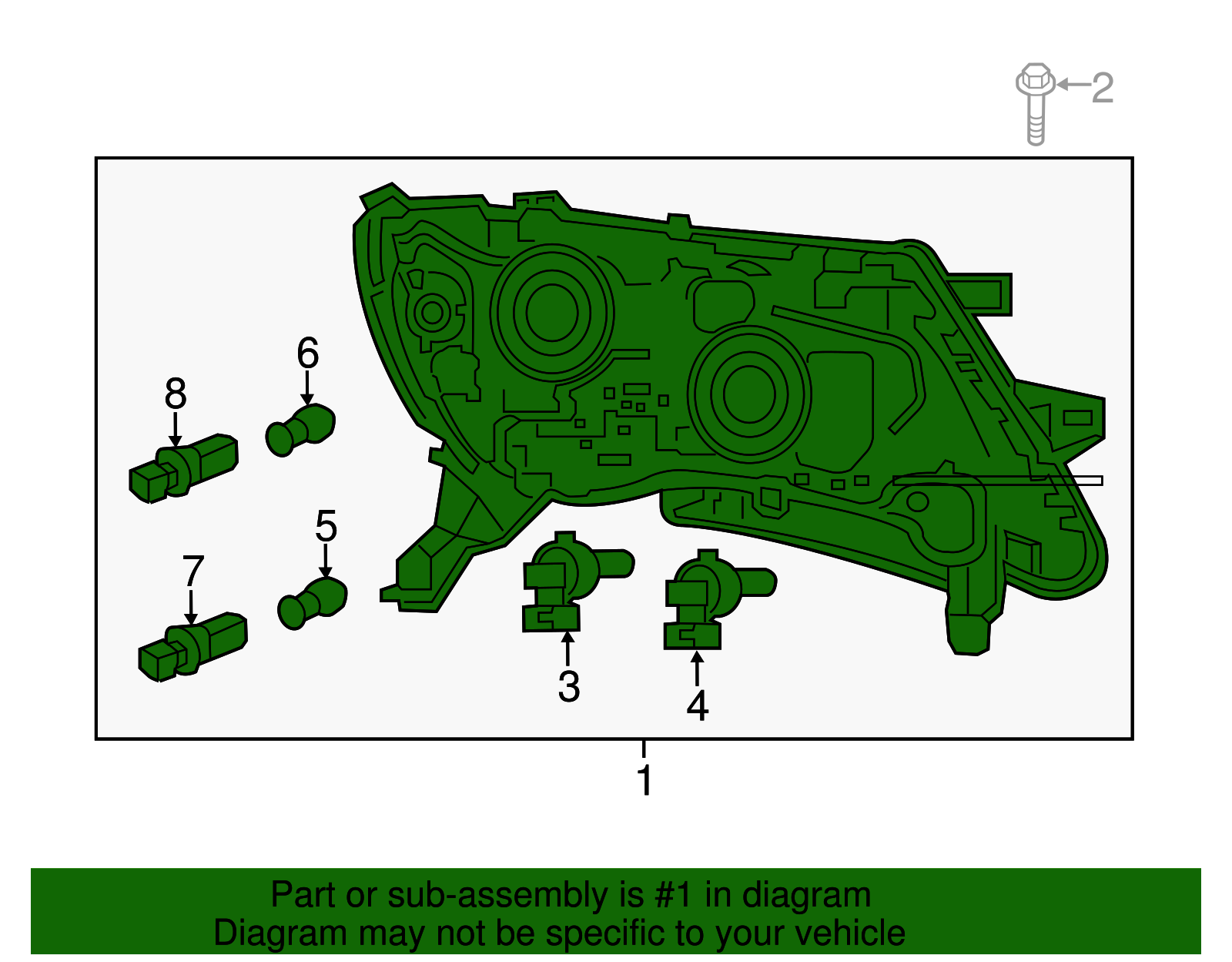 2

6

8

5

7

3

4

1

Part or sub-assembly is #1 in diagram
Diagram may not be specific to your vehicle