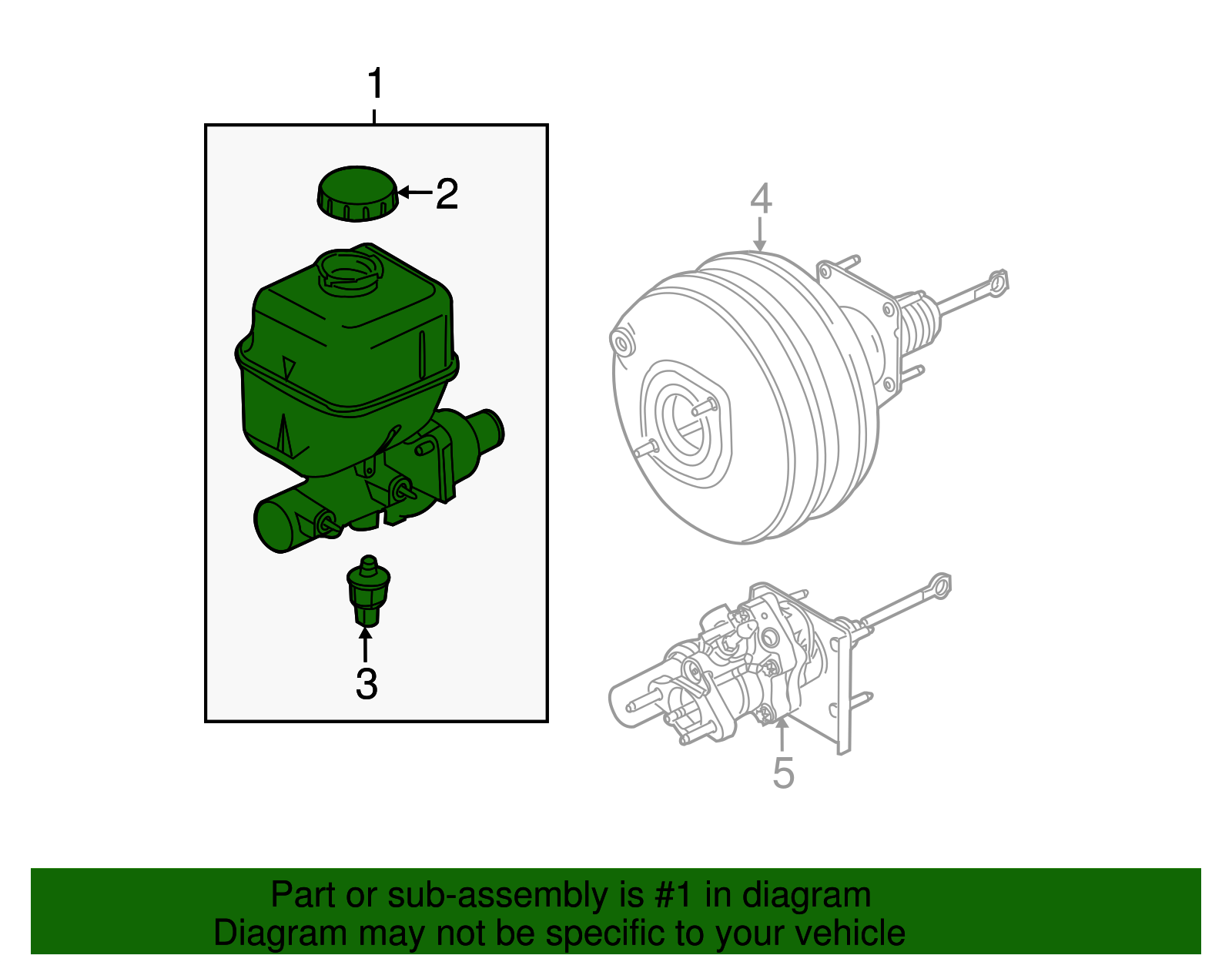 1
2
3
4
5
Part or sub-assembly is #1 in diagram
Diagram may not be specific to your vehicle