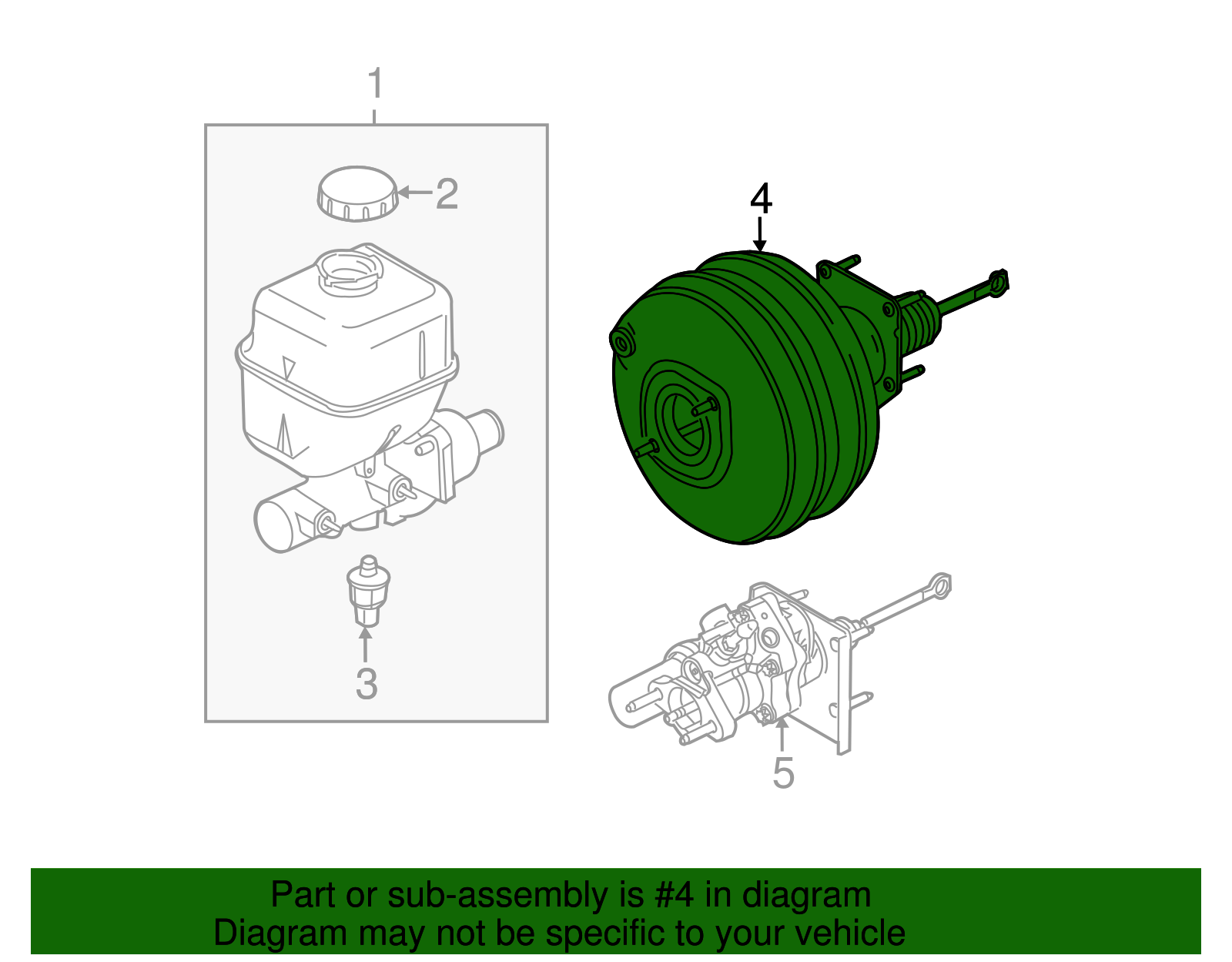 1
2
3
4
5
Part or sub-assembly is #4 in diagram
Diagram may not be specific to your vehicle