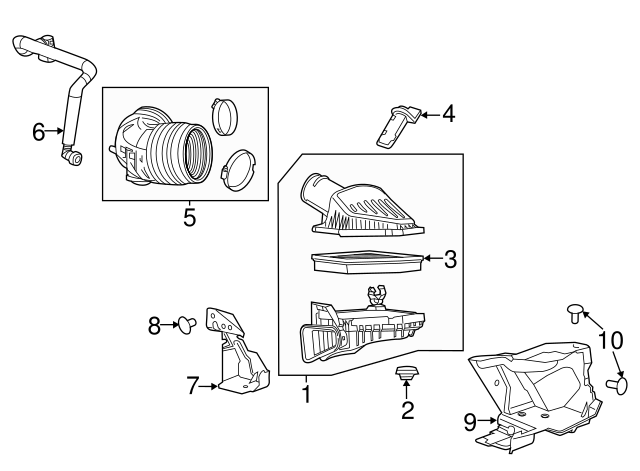 6
5
4
3
8
7
1
2
10
9