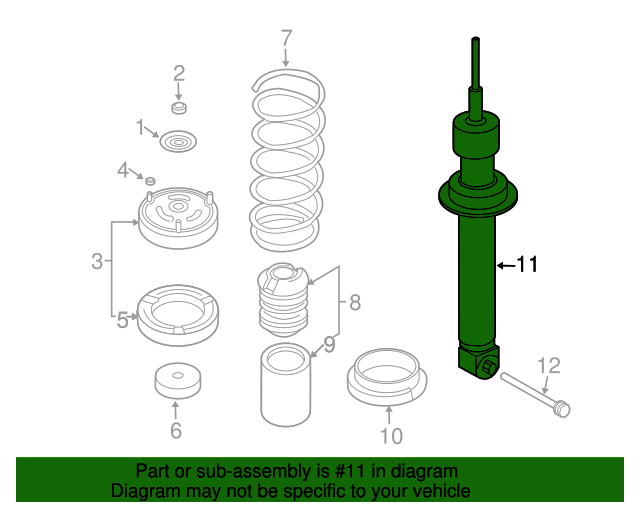 7
2
1
4
3
5
6
8
9
10
11
12

Part or sub-assembly is #11 in diagram
Diagram may not be specific to your vehicle