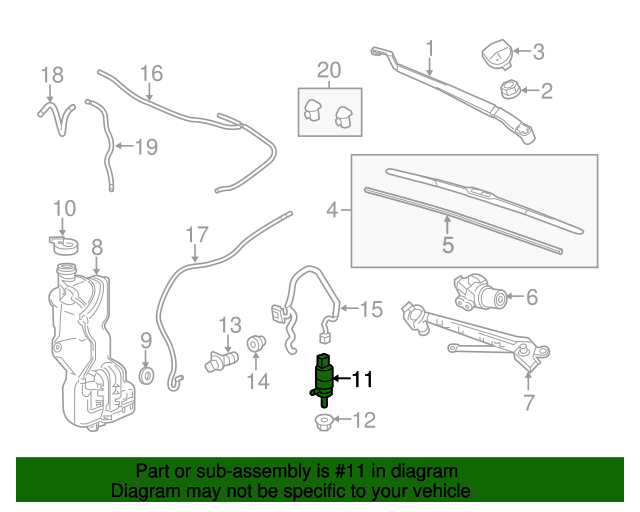 18
16
20
1
3
2
19
4
5
10
8
17
6
15
13
9
14
11
7
12

Part or sub-assembly is #11 in diagram
Diagram may not be specific to your vehicle