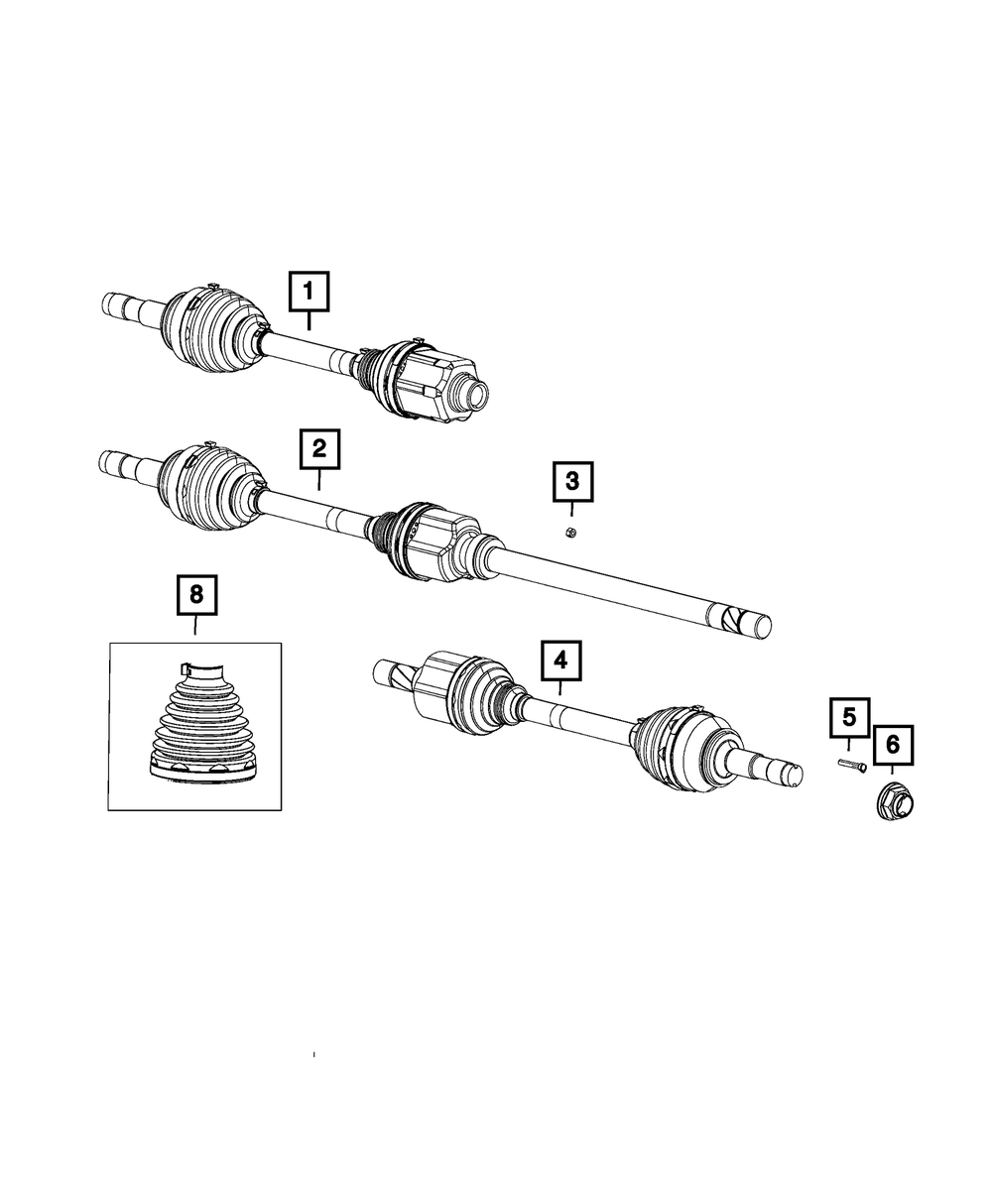 1
2
3
8
4
5
6