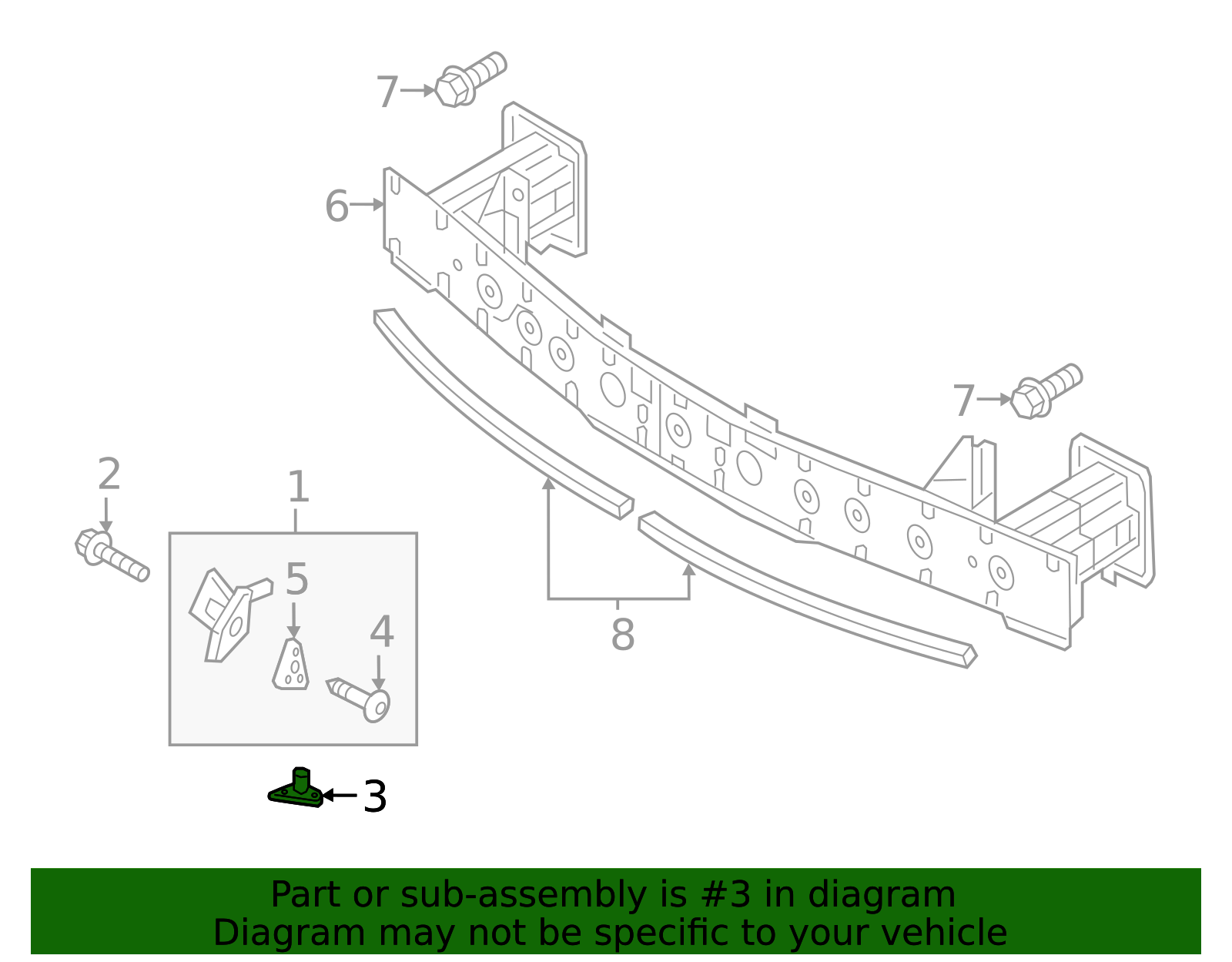 7
6
7
2
1
5
4
8
3

Part or sub-assembly is #3 in diagram
Diagram may not be specific to your vehicle