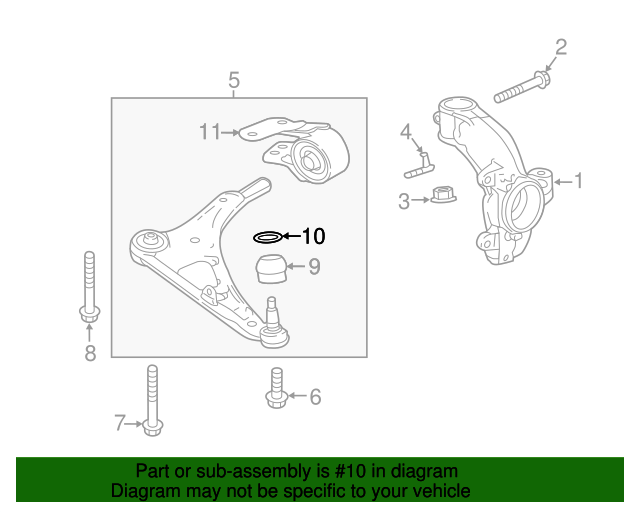 2
5
11
4
1
3
10
9
8
6
7

Part or sub-assembly is #10 in diagram
Diagram may not be specific to your vehicle