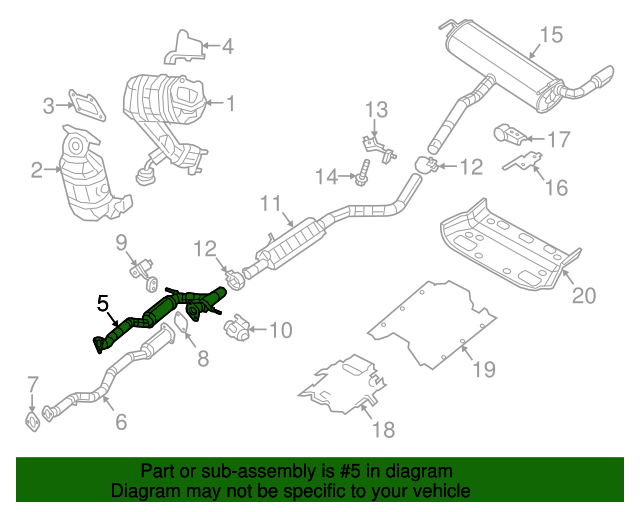 4
15
3
1
13
17
2
14
12
16
11
9
12
20
5
10
8
19
7
6
18

Part or sub-assembly is #5 in diagram
Diagram may not be specific to your vehicle