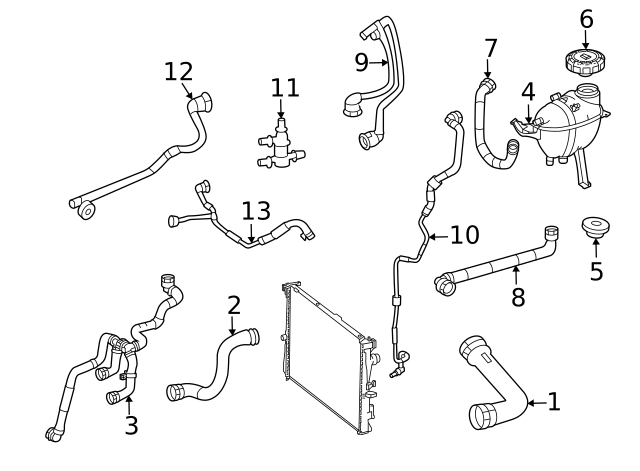 12
11
9
7
6
4
13
10
5
8
2
3
1