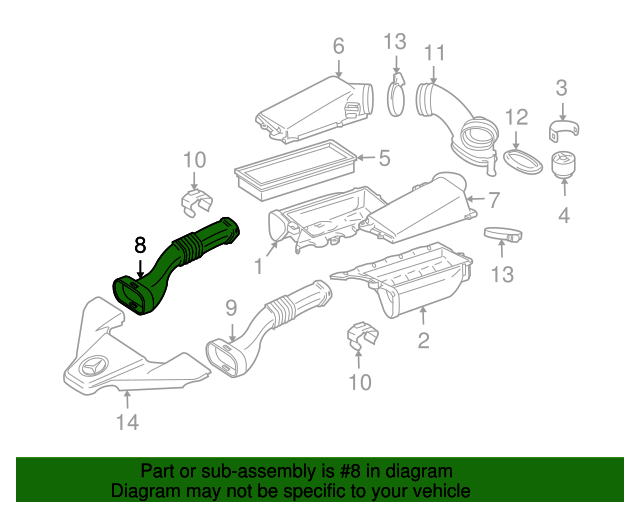 6
13
11
3
12
10
5
7
4
8
1
13
9
2
10
14

Part or sub-assembly is #8 in diagram
Diagram may not be specific to your vehicle