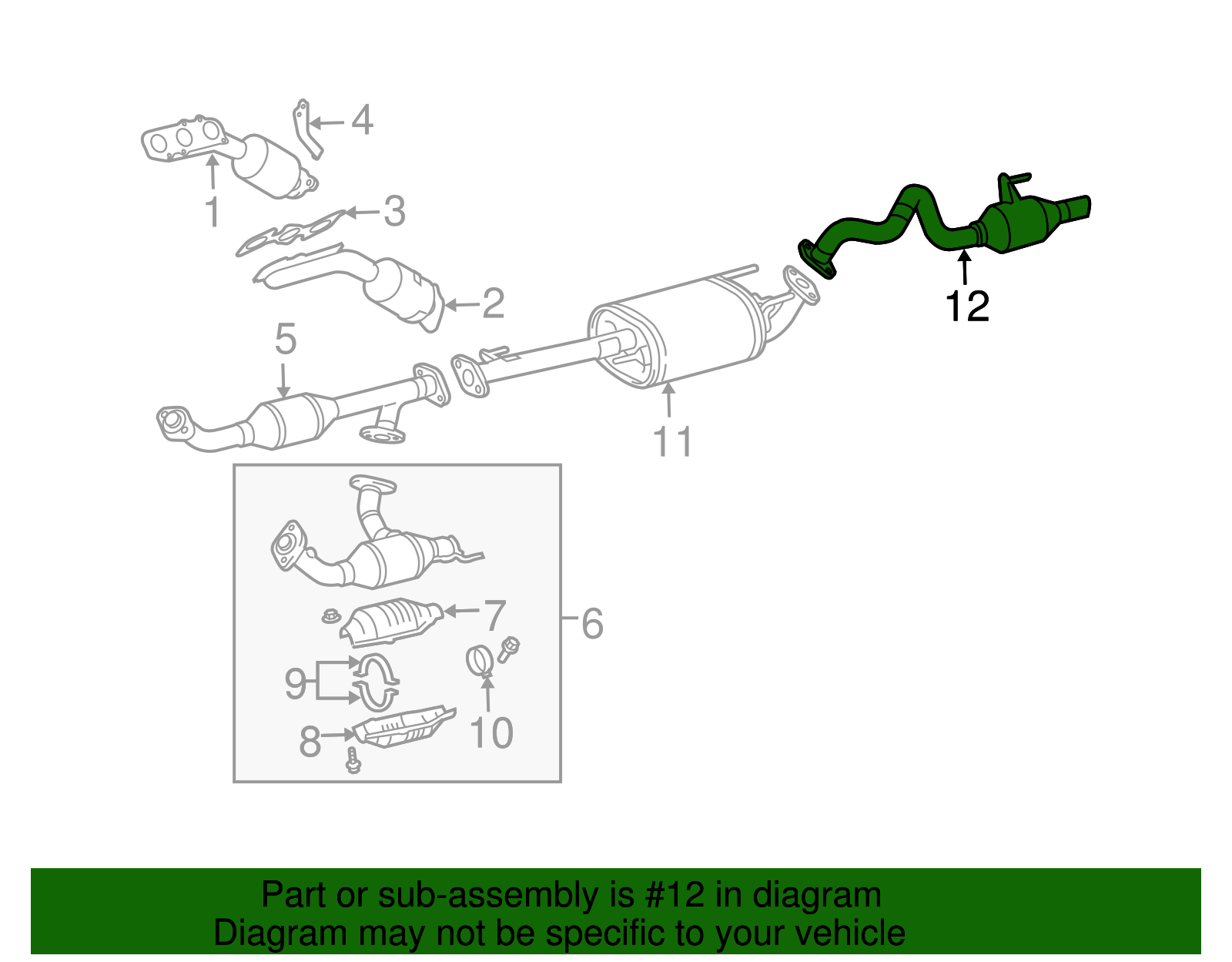 4
1
3
2
5
12
11
7
6
9
10
8

Part or sub-assembly is #12 in diagram
Diagram may not be specific to your vehicle