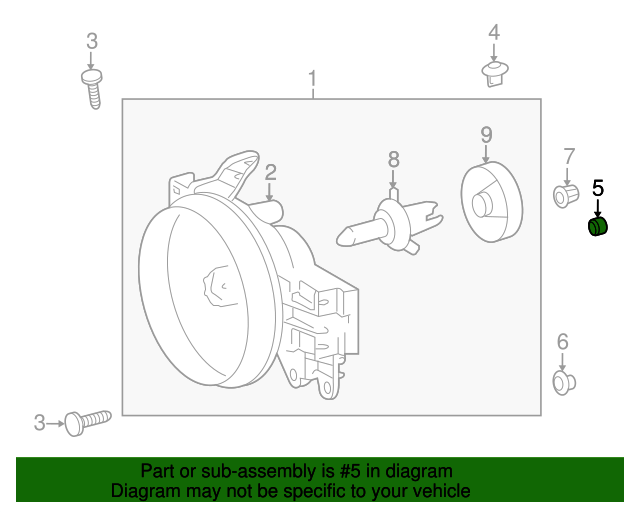 3

4

1

2

8

9

7

5

6

3

Part or sub-assembly is #5 in diagram
Diagram may not be specific to your vehicle