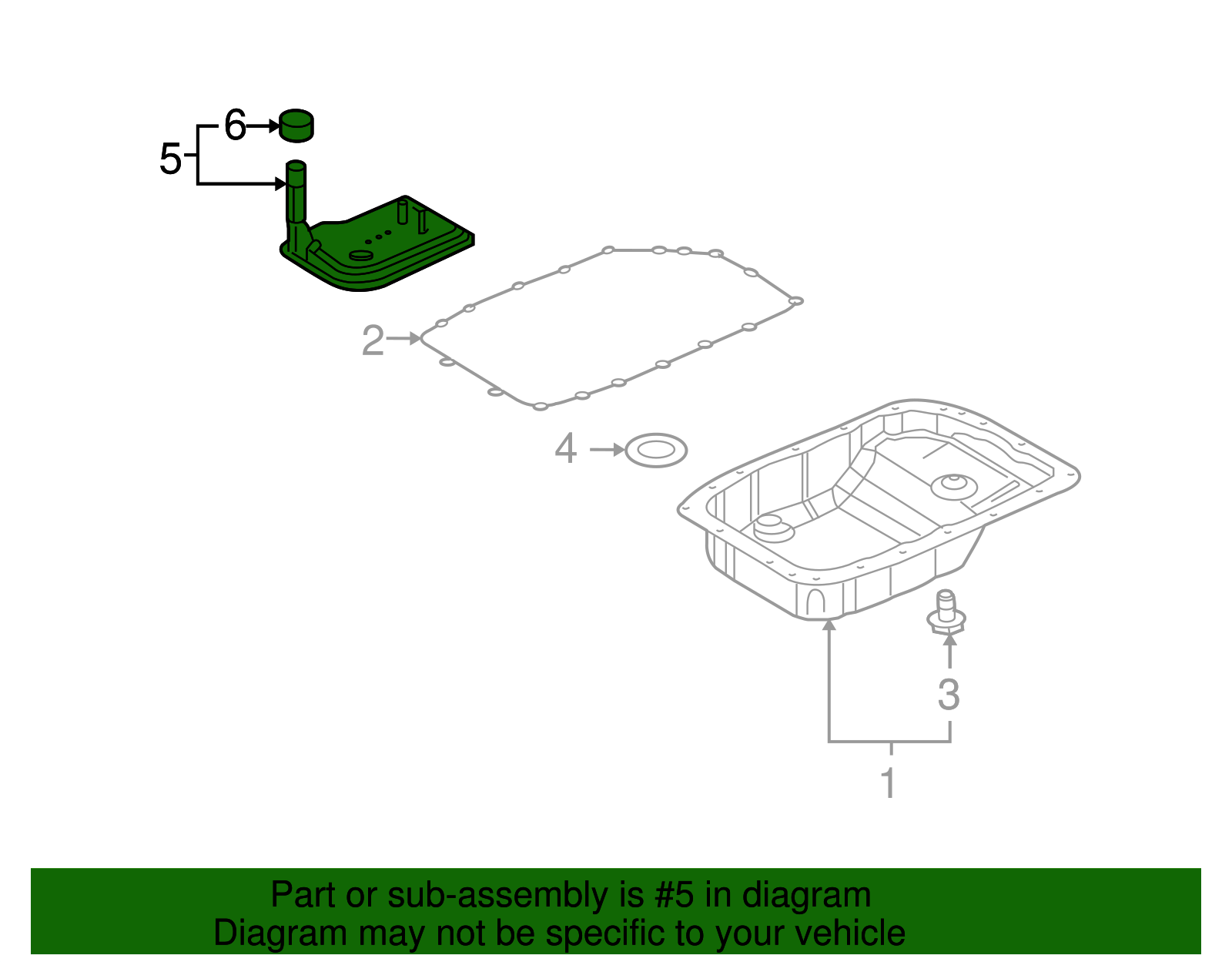 6
5
2
4
3
1
Part or sub-assembly is #5 in diagram
Diagram may not be specific to your vehicle