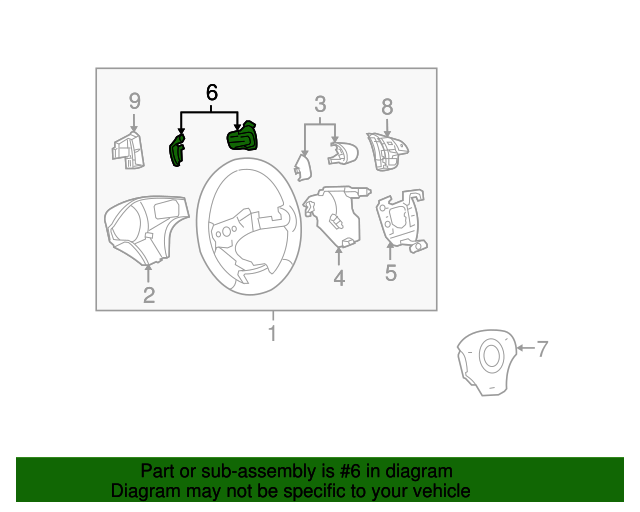 9
6
3
8
2
4
5
1
7

Part or sub-assembly is #6 in diagram
Diagram may not be specific to your vehicle