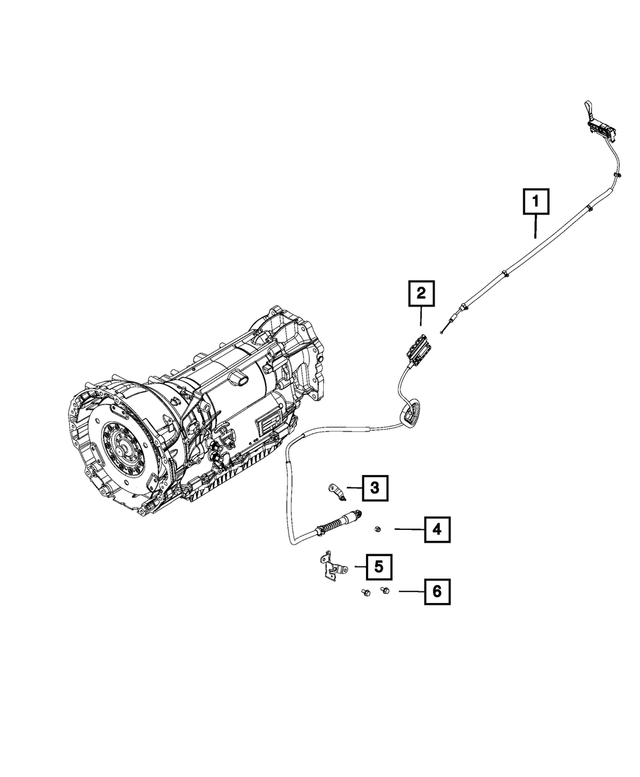 1
2
3
4
5
6