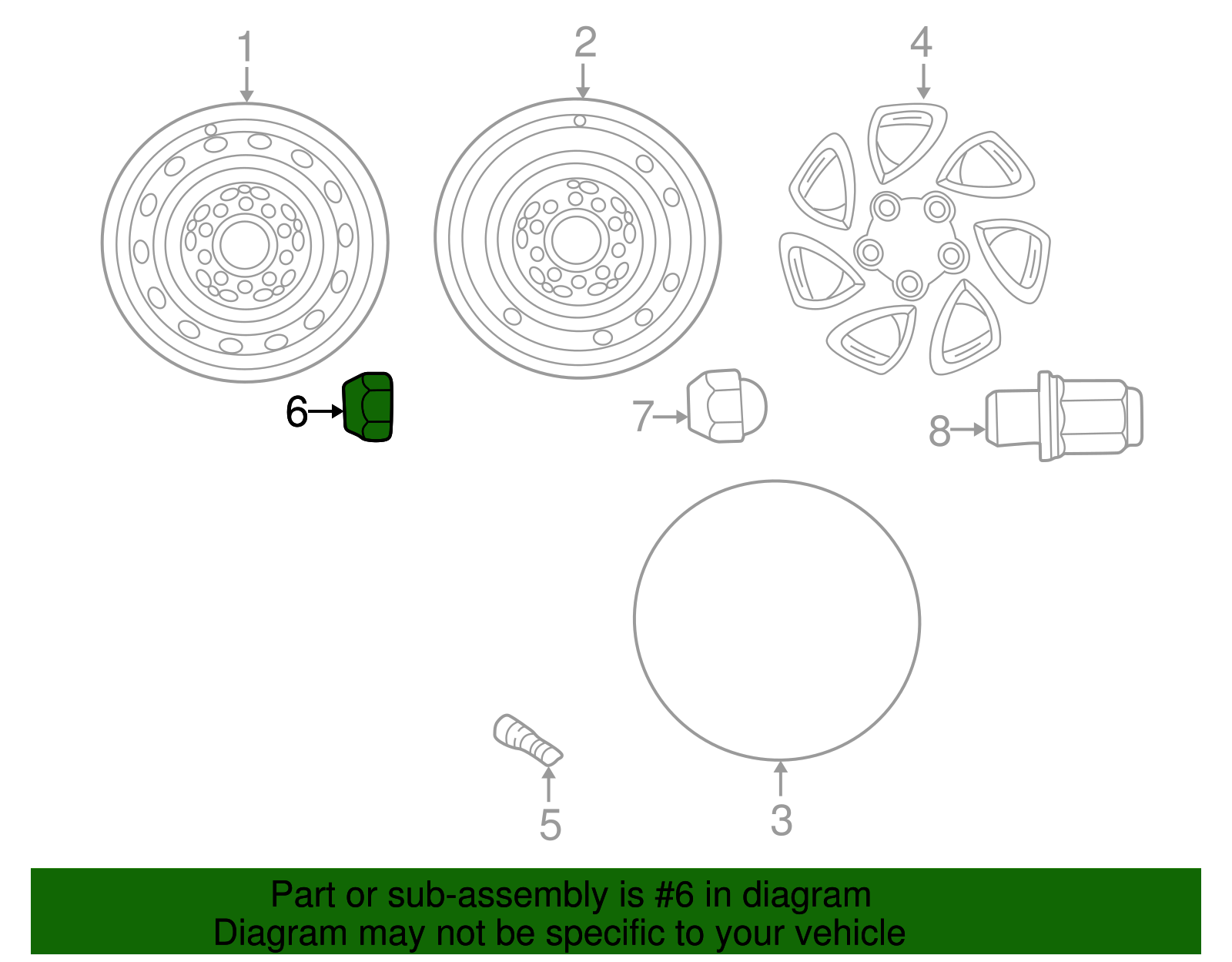 1
2
4
6
7
8
5
3

Part or sub-assembly is #6 in diagram
Diagram may not be specific to your vehicle