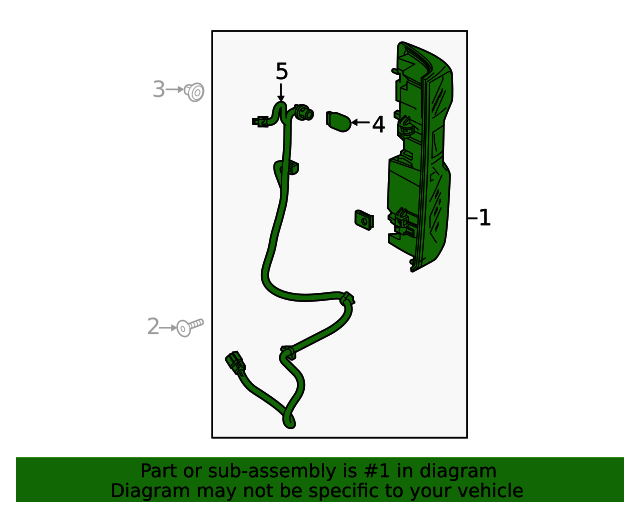 3
5
4
1
2

Part or sub-assembly is #1 in diagram
Diagram may not be specific to your vehicle